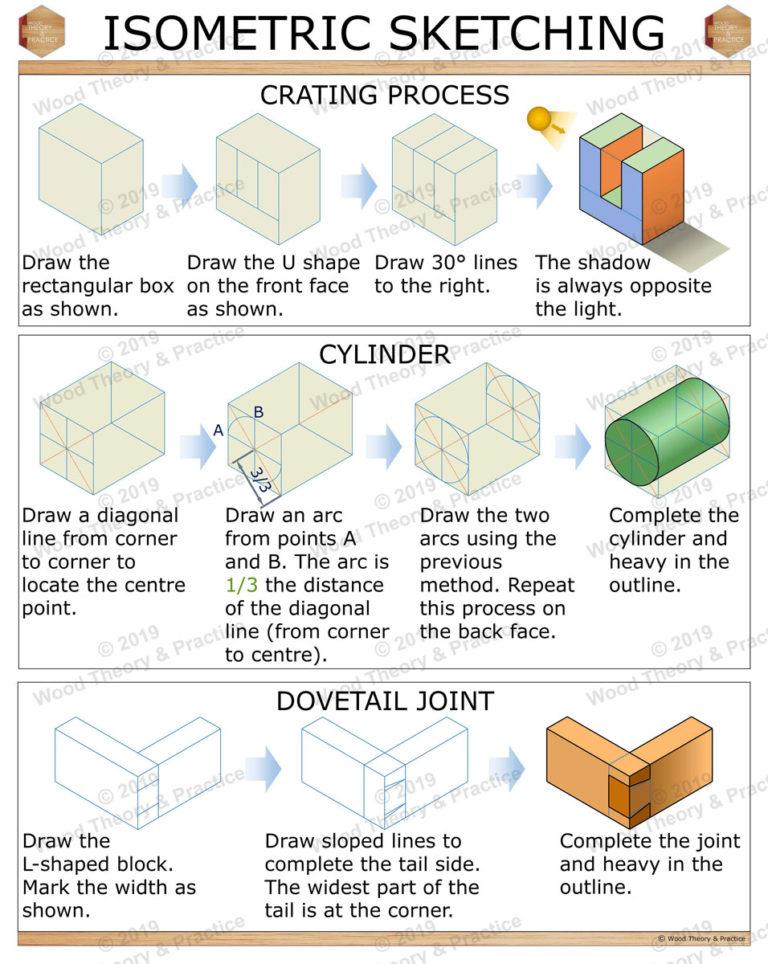 WOOD THEORY & PRACTICE

ISOMETRIC SKETCHING

WOOD THEORY & PRACTICE

CRATING PROCESS

Draw the rectangular box as shown.

Draw the U shape on the front face as shown.

Draw 30° lines to the right.

The shadow is always opposite the light.

CYLINDER

A

B

3/3

Draw a diagonal line from corner to corner to locate the centre point.

Draw an arc from points A and B. The arc is 1/3 the distance of the diagonal line (from corner to centre).

Draw the two arcs using the previous method. Repeat this process on the back face.

Complete the cylinder and heavy in the outline.

DOVETAIL JOINT

Draw the L-shaped block. Mark the width as shown.

Draw sloped lines to complete the tail side. The widest part of the tail is at the corner.

Complete the joint and heavy in the outline.

© Wood Theory & Practice

© 2019 Wood Theory & Practice