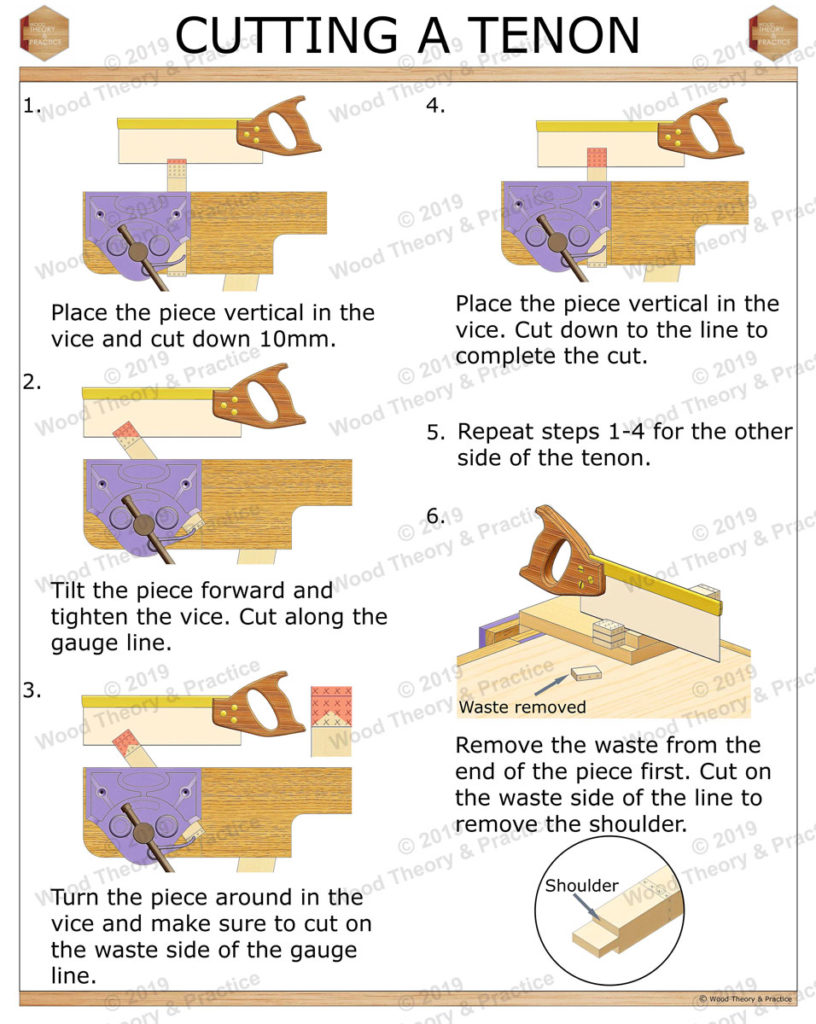 WOOD THEORY & PRACTICE

CUTTING A TENON

WOOD THEORY & PRACTICE

1.

Place the piece vertical in the vice and cut down 10mm.

2.

Tilt the piece forward and tighten the vice. Cut along the gauge line.

3.

Turn the piece around in the vice and make sure to cut on the waste side of the gauge line.

4.

Place the piece vertical in the vice. Cut down to the line to complete the cut.

5. Repeat steps 1-4 for the other side of the tenon.

6.

Waste removed

Remove the waste from the end of the piece first. Cut on the waste side of the line to remove the shoulder.

Shoulder

© Wood Theory & Practice

© 2019 Wood Theory & Practice