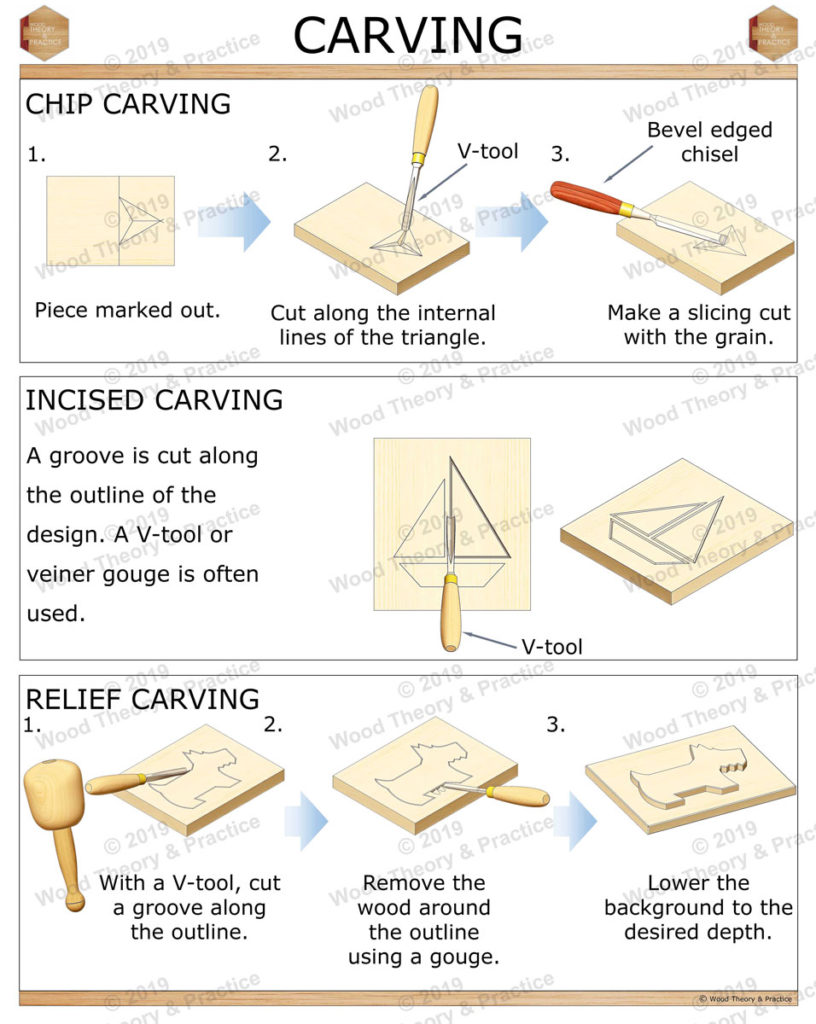 WOOD THEORY & PRACTICE

CARVING

WOOD THEORY & PRACTICE

CHIP CARVING

1.

Piece marked out.

2.

V-tool

Cut along the internal lines of the triangle.

3.

Bevel edged chisel

Make a slicing cut with the grain.

INCISED CARVING

A groove is cut along the outline of the design. A V-tool or veiner gouge is often used.

V-tool

RELIEF CARVING

1.

With a V-tool, cut a groove along the outline.

2.

Remove the wood around the outline using a gouge.

3.

Lower the background to the desired depth.

© Wood Theory & Practice

© 2019 Wood Theory & Practice